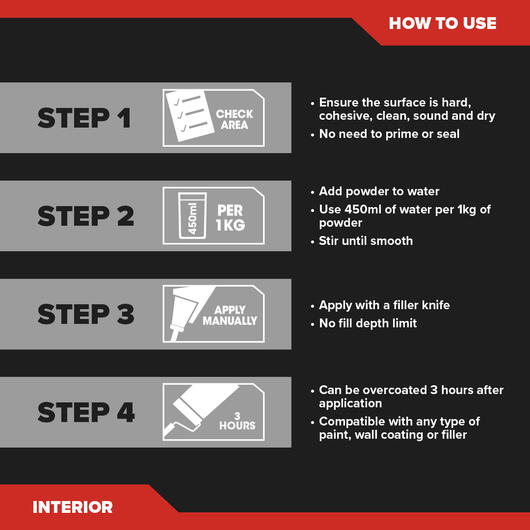 HOW TO USE

STEP 1

CHECK AREA

• Ensure the surface is hard, cohesive, clean, sound and dry
• No need to prime or seal

STEP 2

450ml

PER 1KG

• Add powder to water
• Use 450ml of water per 1kg of powder
• Stir until smooth

STEP 3

APPLY MANUALLY

• Apply with a filler knife
• No fill depth limit

STEP 4

3 HOURS

• Can be overcoated 3 hours after application
• Compatible with any type of paint, wall coating or filler

INTERIOR